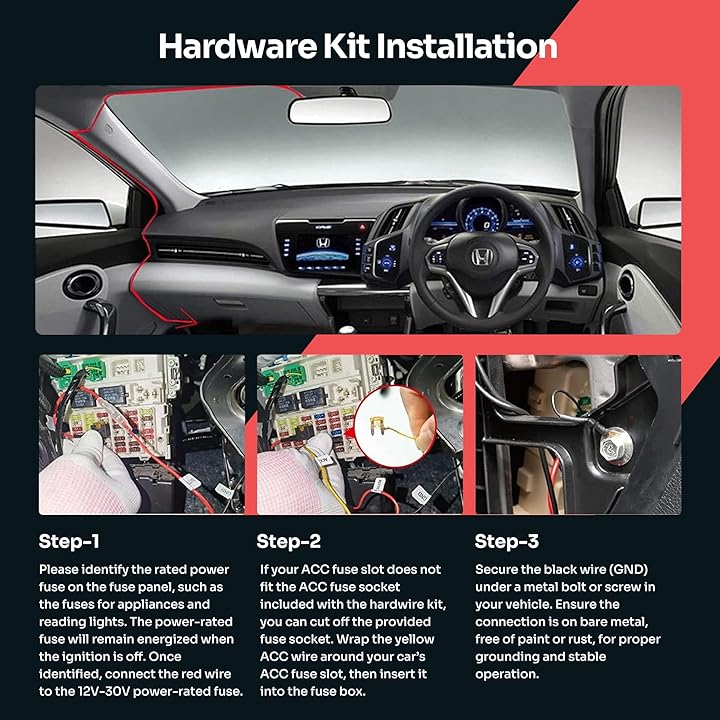 Hardware Kit Installation

Step-1

Please identify the rated power fuse on the fuse panel, such as the fuses for appliances and reading lights. The power-rated fuse will remain energized when the ignition is off. Once identified, connect the red wire to the 12V-30V power-rated fuse.

Step-2

If your ACC fuse slot does not fit the ACC fuse socket included with the hardwire kit, you can cut off the provided fuse socket. Wrap the yellow ACC wire around your car's ACC fuse slot, then insert it into the fuse box.

Step-3

Secure the black wire (GND) under a metal bolt or screw in your vehicle. Ensure the connection is on bare metal, free of paint or rust, for proper grounding and stable operation.